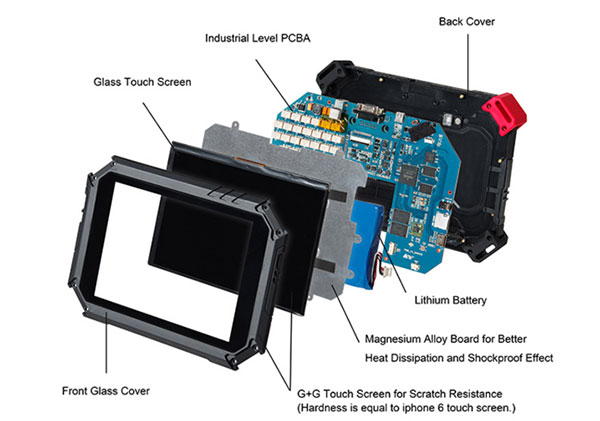 Back Cover

Industrial Level PCBA

Glass Touch Screen

Lithium Battery

Magnesium Alloy Board for Better Heat Dissipation and Shockproof Effect

Front Glass Cover

G+G Touch Screen for Scratch Resistance (Hardness is equal to iphone 6 touch screen.)