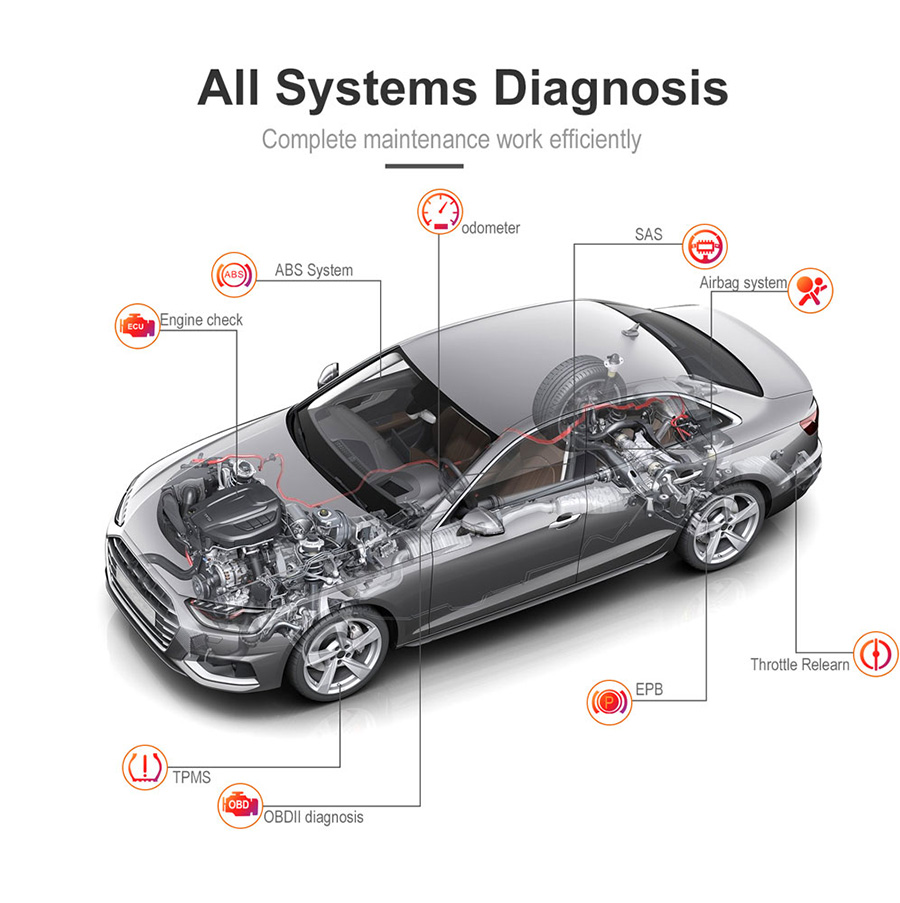 All Systems Diagnosis

Complete maintenance work efficiently

odometer

SAS

ABS

ABS System

Airbag system

ECU

Engine check

Throttle Relearn

P

EPB

TPMS

OBD

OBDII diagnosis