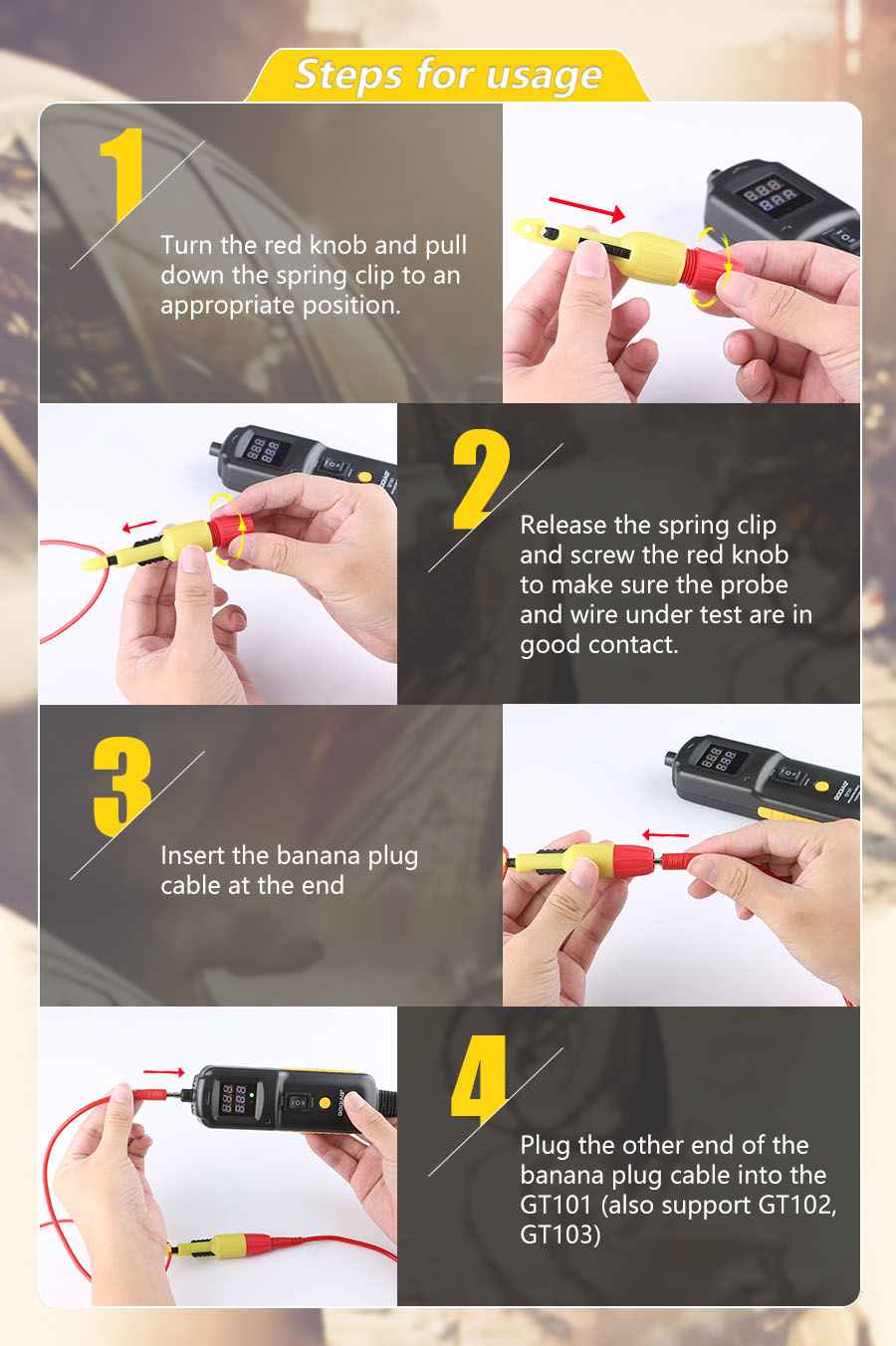 Steps for usage

1

Turn the red knob and pull down the spring clip to an appropriate position.

2

Release the spring clip and screw the red knob to make sure the probe and wire under test are in good contact.

3

Insert the banana plug cable at the end

4

Plug the other end of the banana plug cable into the GT101 (also support GT102, GT103)