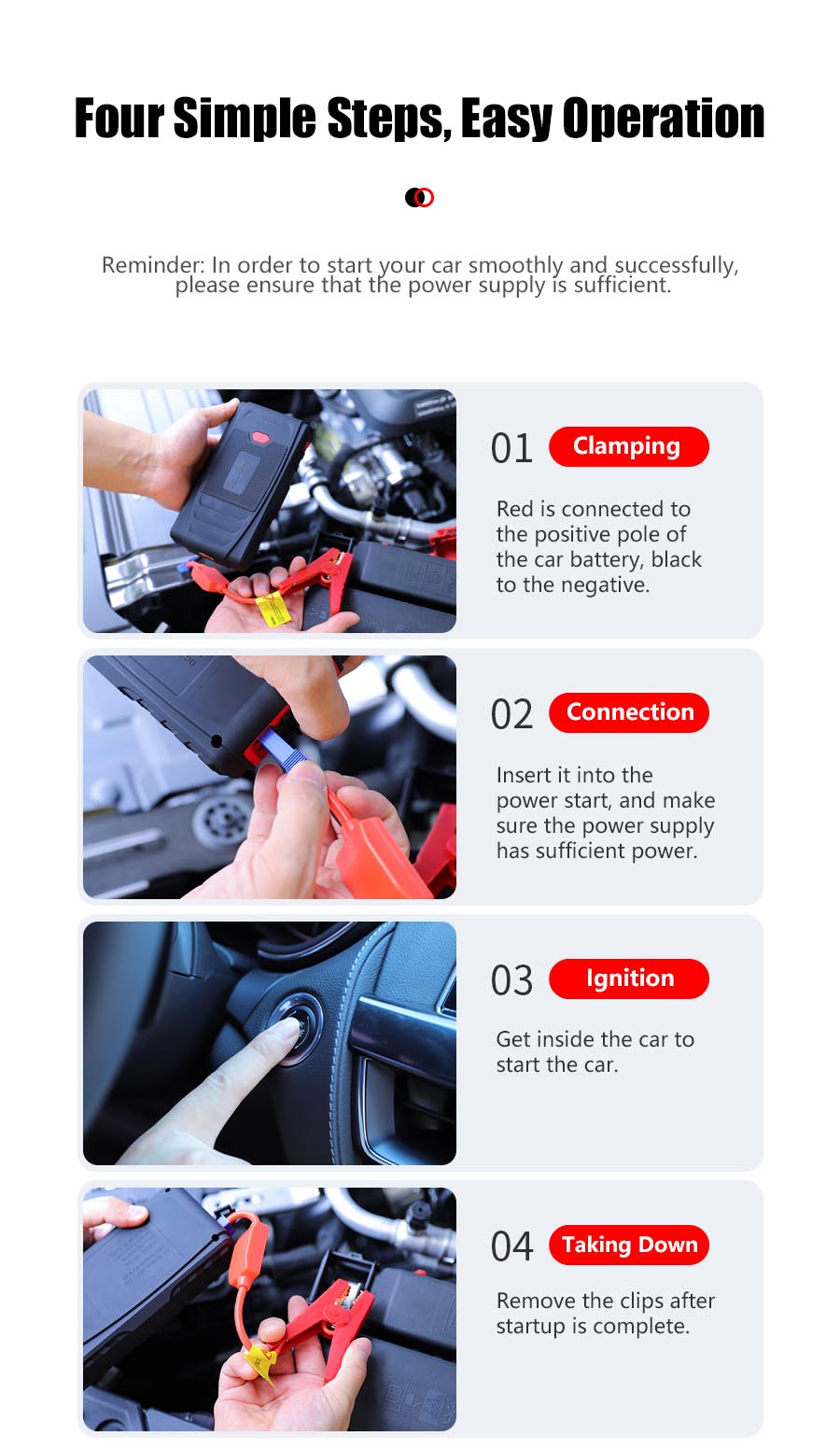 Four Simple Steps, Easy Operation

Reminder: In order to start your car smoothly and successfully, please ensure that the power supply is sufficient.

01 Clamping

Red is connected to the positive pole of the car battery, black to the negative.

02 Connection

Insert it into the power start, and make sure the power supply has sufficient power.

03 Ignition

Get inside the car to start the car.

04 Taking Down

Remove the clips after startup is complete.