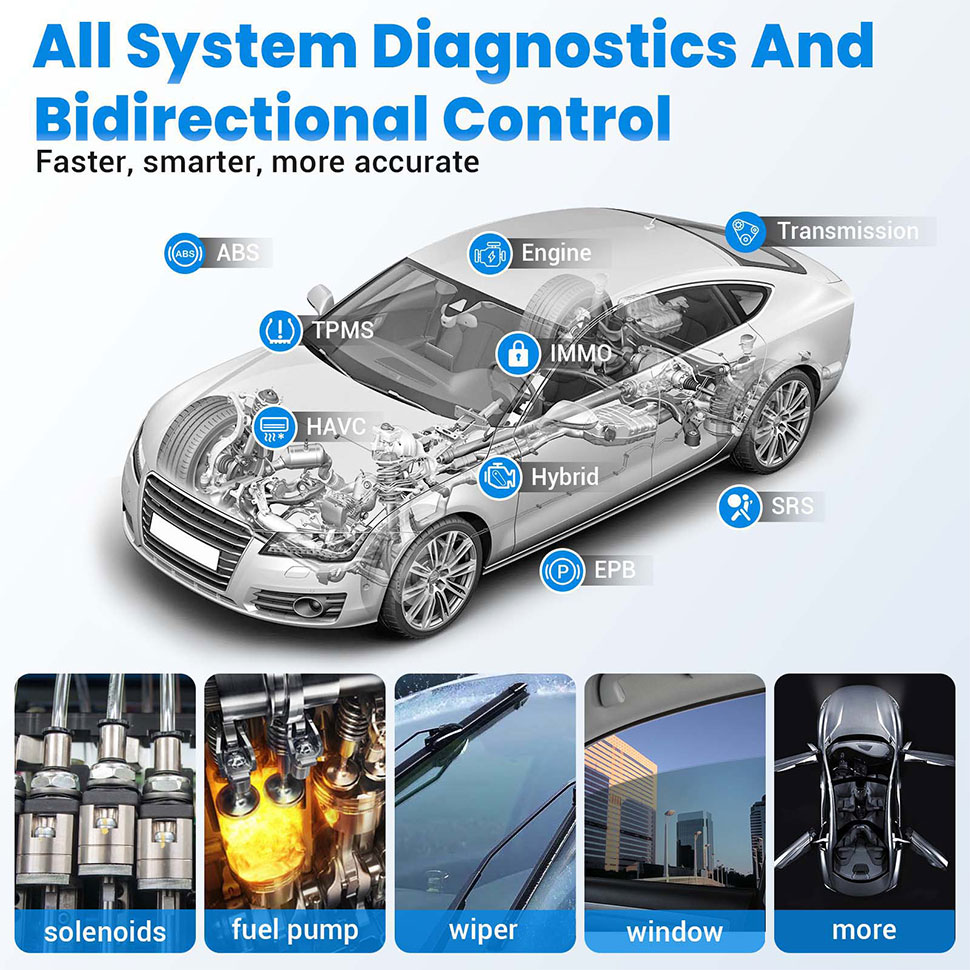 All System Diagnostics And Bidirectional Control

Faster, smarter, more accurate

ABS

Engine

Transmission

TPMS

IMMO

HAVC

Hybrid

SRS

EPB

solenoids

fuel pump

wiper

window

more